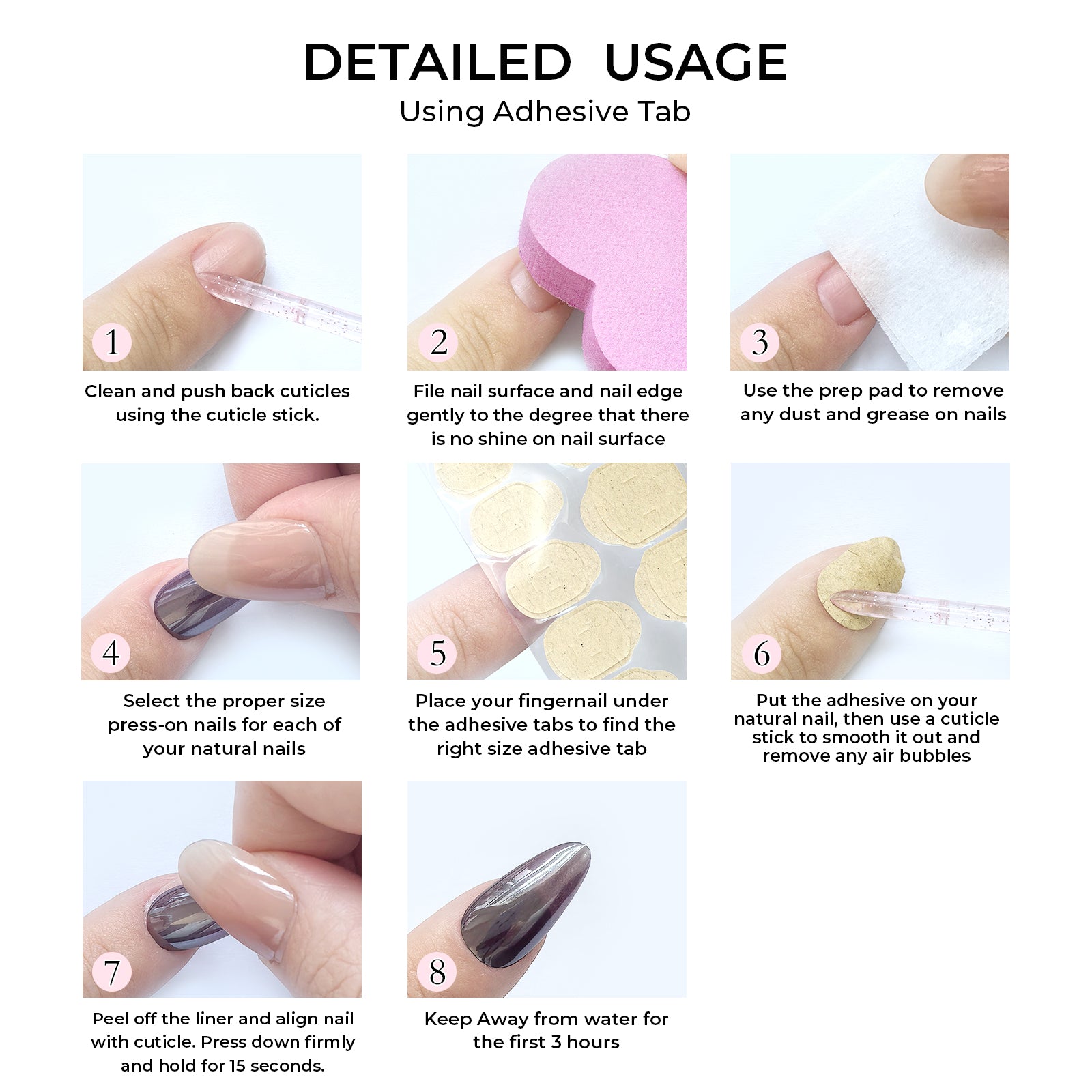 DETAILED USAGE
Using Adhesive Tab

1
Clean and push back cuticles using the cuticle stick.

2
File nail surface and nail edge gently to the degree that there is no shine on nail surface

3
Use the prep pad to remove any dust and grease on nails

4
Select the proper size press-on nails for each of your natural nails

5
Place your fingernail under the adhesive tabs to find the right size adhesive tab

6
Put the adhesive on your natural nail, then use a cuticle stick to smooth it out and remove any air bubbles

7
Peel off the liner and align nail with cuticle. Press down firmly and hold for 15 seconds.

8
Keep Away from water for the first 3 hours