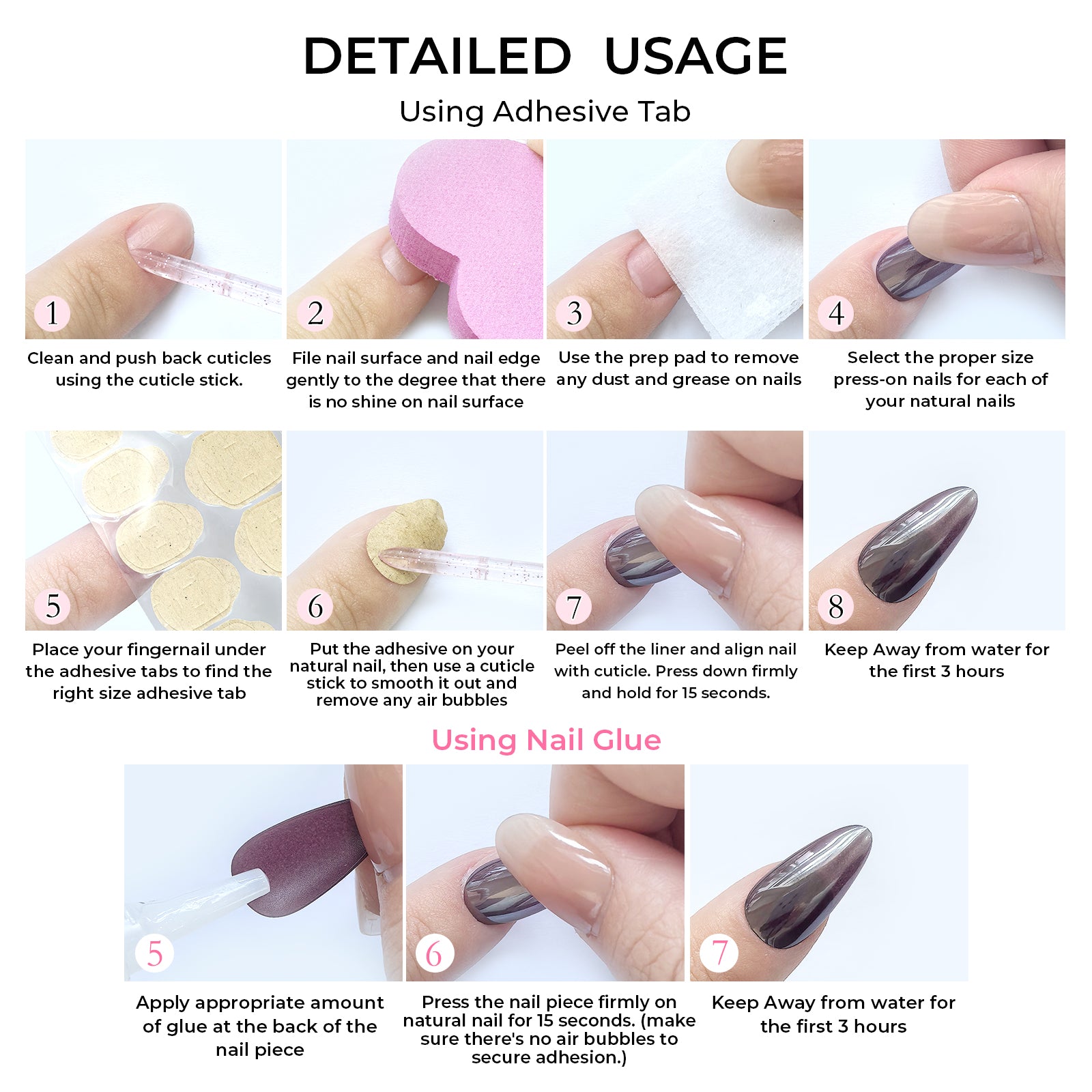 DETAILED USAGE

Using Adhesive Tab

1
Clean and push back cuticles using the cuticle stick.

2
File nail surface and nail edge gently to the degree that there is no shine on nail surface

3
Use the prep pad to remove any dust and grease on nails

4
Select the proper size press-on nails for each of your natural nails

5
Place your fingernail under the adhesive tabs to find the right size adhesive tab

6
Put the adhesive on your natural nail, then use a cuticle stick to smooth it out and remove any air bubbles

7
Peel off the liner and align nail with cuticle. Press down firmly and hold for 15 seconds.

8
Keep Away from water for the first 3 hours

Using Nail Glue

5
Apply appropriate amount of glue at the back of the nail piece

6
Press the nail piece firmly on natural nail for 15 seconds. (make sure there's no air bubbles to secure adhesion.)

7
Keep Away from water for the first 3 hours